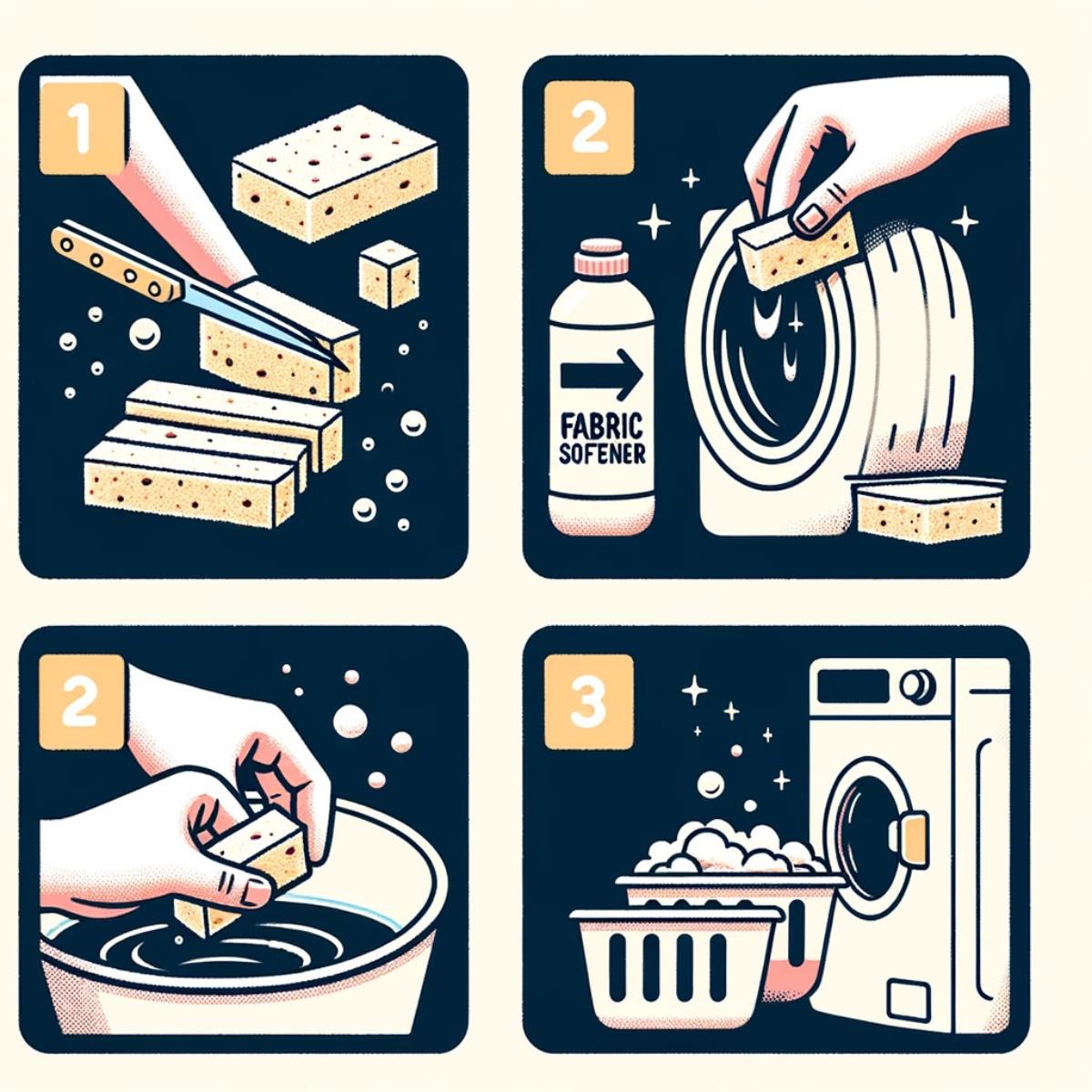 1

2

FABRIC SOFENER

2

3